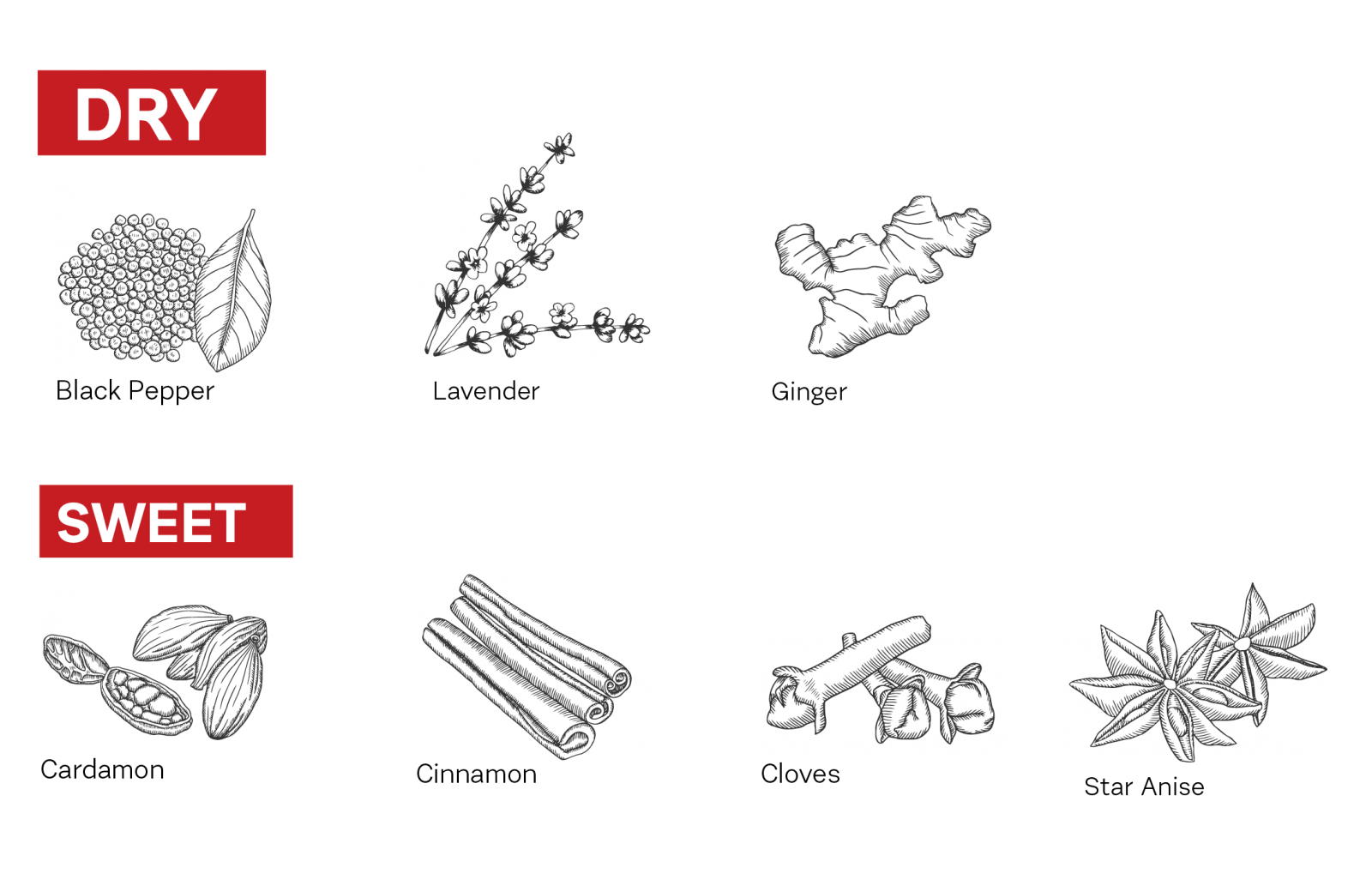 DRY

Black Pepper

Lavender

Ginger

SWEET

Cardamon

Cinnamon

Cloves

Star Anise